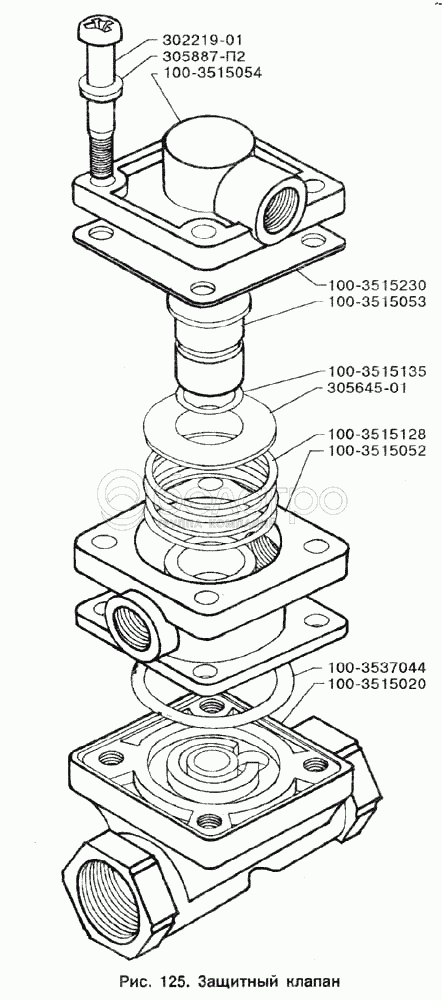 302219-01
305887-П2
100-3515054
100-3515230
100-3515053
100-3515135
305645-01
100-3515128
100-3515052
100-3537044
100-3515020

Рис. 125. Защитный клапан